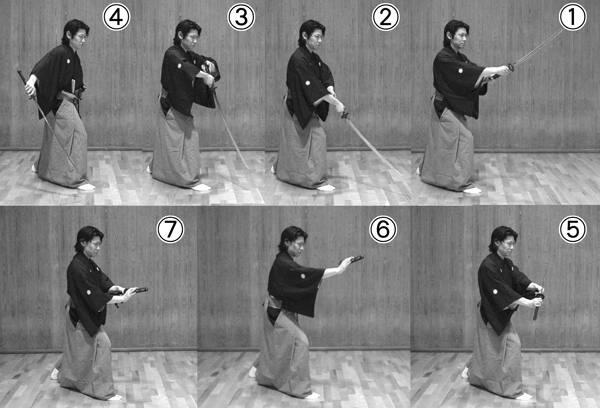 ④ ③ ② ①

⑦ ⑥ ⑤